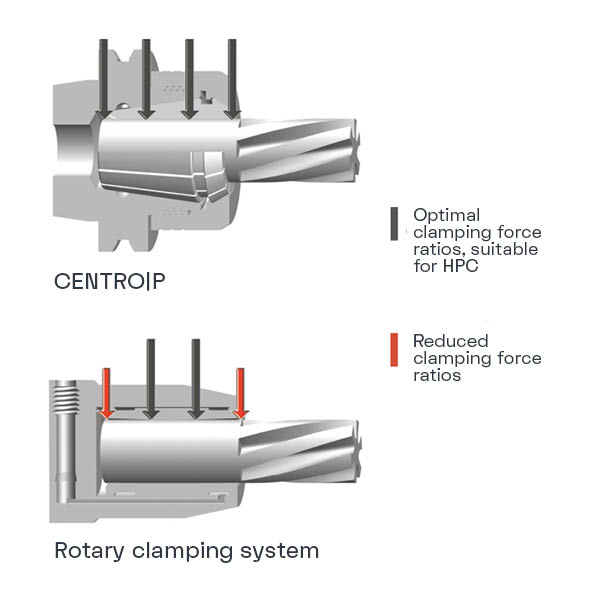 CENTRO|P

Optimal clamping force ratios, suitable for HPC

Reduced clamping force ratios

Rotary clamping system