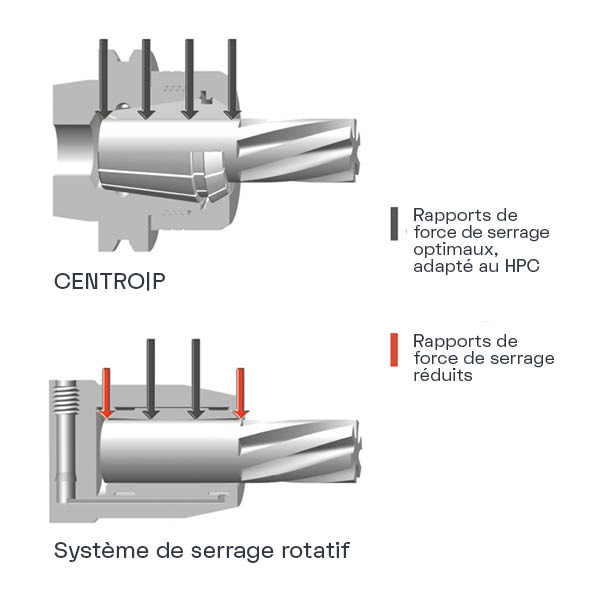 CENTRO|P

Rapports de force de serrage optimaux, adapté au HPC

Rapports de force de serrage réduits

Système de serrage rotatif